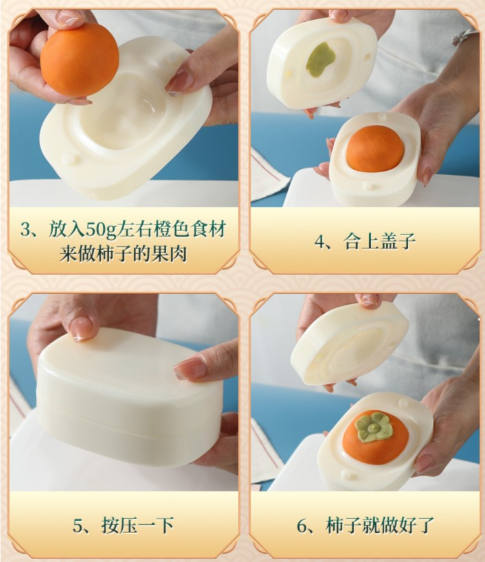 3、放入50g左右橙色食材来做柿子的果肉

4、合上盖子

5、按压一下

6、柿子就做好了