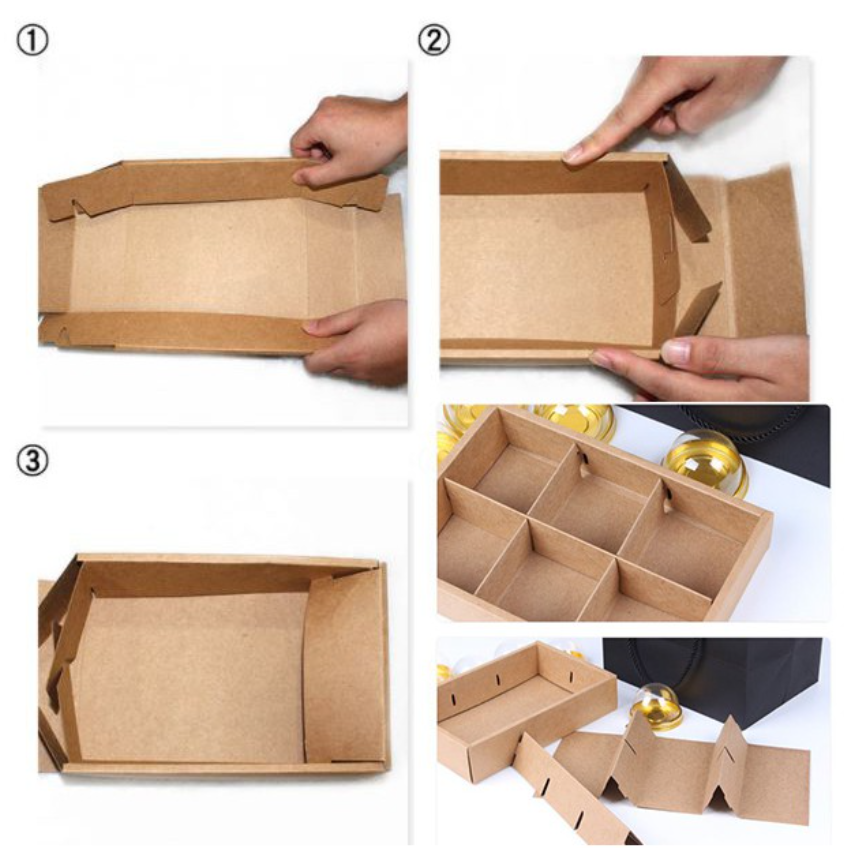 ①

②

③