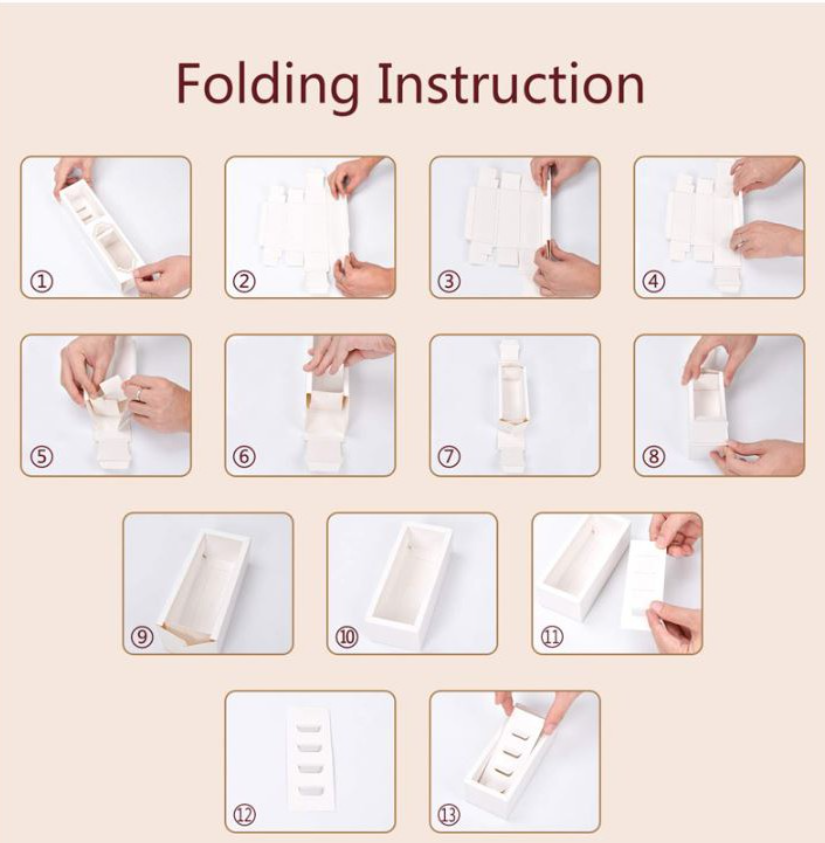 Folding Instruction

①

②

③

④

⑤

⑥

⑦

⑧

⑨

⑩

⑪

⑫

⑬