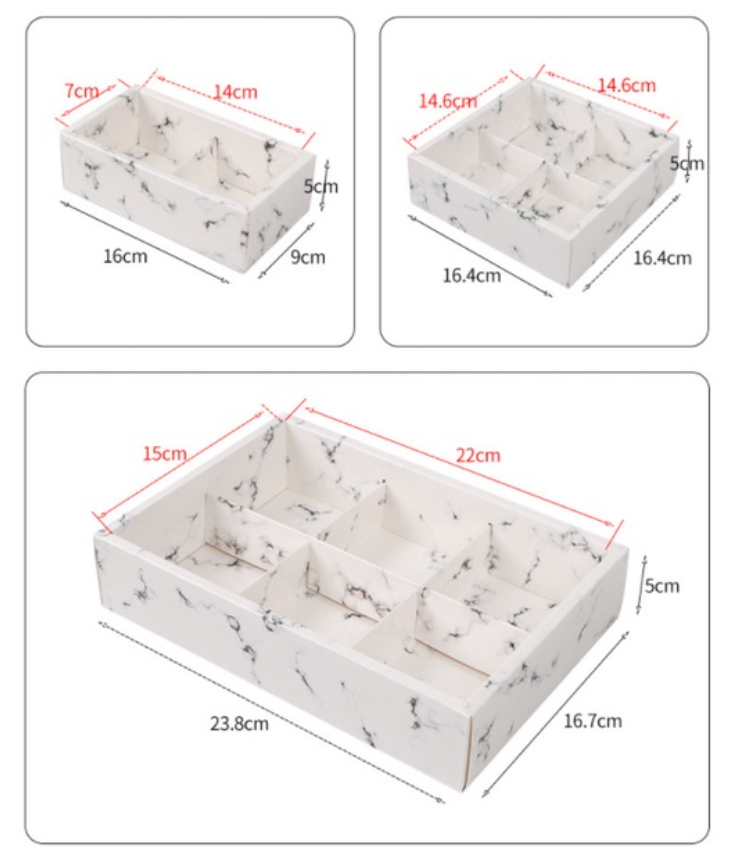 7cm
14cm
5cm
16cm
9cm

14.6cm
14.6cm
5cm
16.4cm
16.4cm

15cm
22cm
5cm
23.8cm
16.7cm