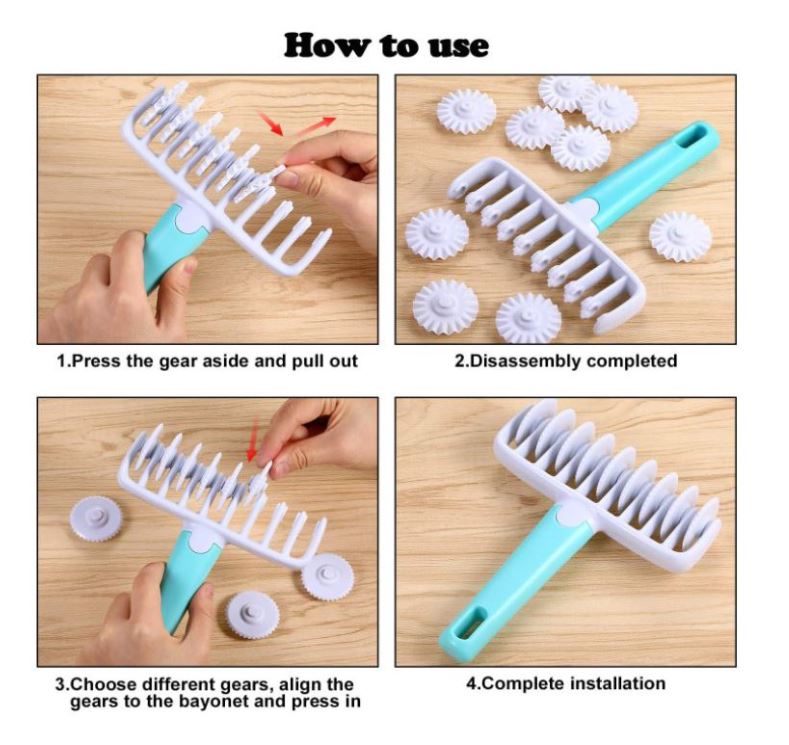 How to use

1.Press the gear aside and pull out

2.Disassembly completed

3.Choose different gears, align the gears to the bayonet and press in

4.Complete installation