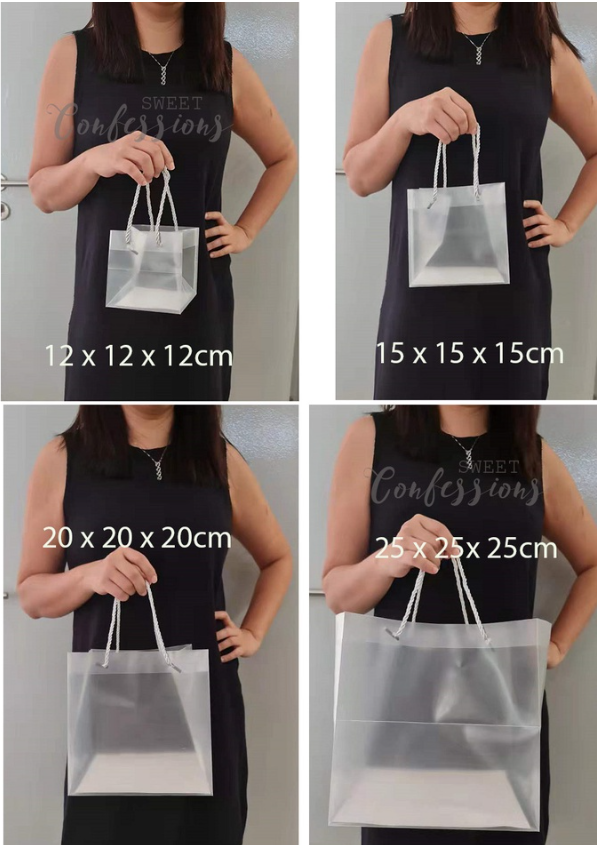 SWEET Confessions

12 x 12 x 12cm

15 x 15 x 15cm

20 x 20 x 20cm

SWEET Confessions

25 x 25x 25cm