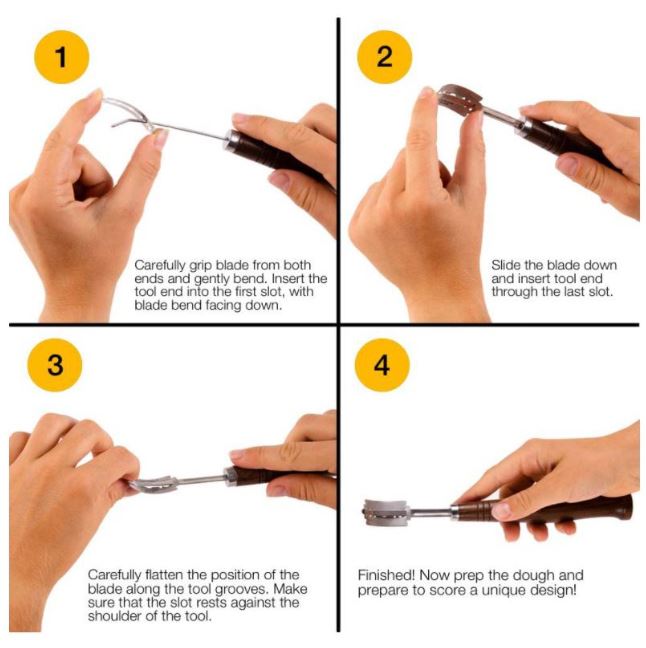 1

Carefully grip blade from both ends and gently bend. Insert the tool end into the first slot, with blade bend facing down.

2

Slide the blade down and insert tool end through the last slot.

3

Carefully flatten the position of the blade along the tool grooves. Make sure that the slot rests against the shoulder of the tool.

4

Finished! Now prep the dough and prepare to score a unique design!