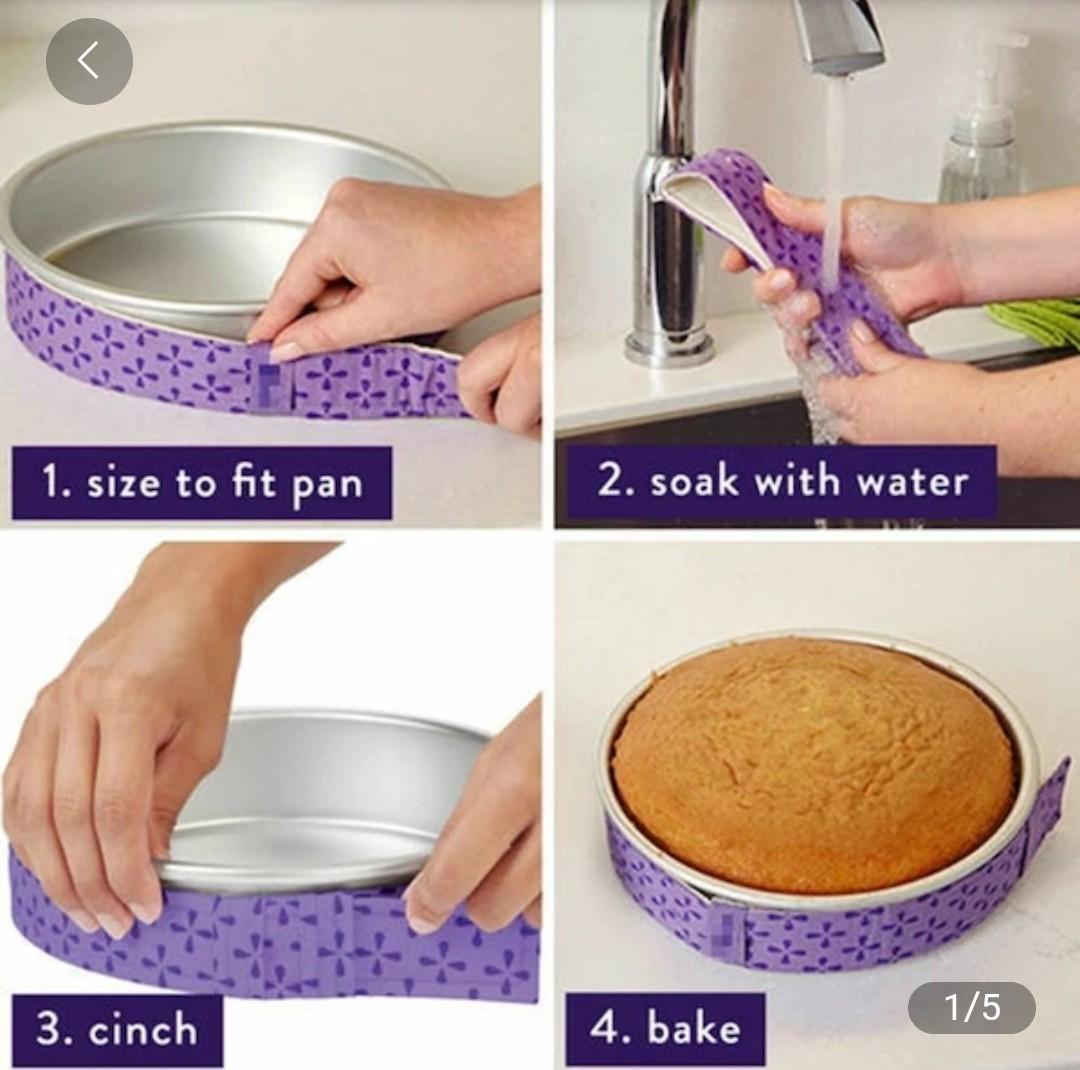 1. size to fit pan

2. soak with water

3. cinch

4. bake

1/5