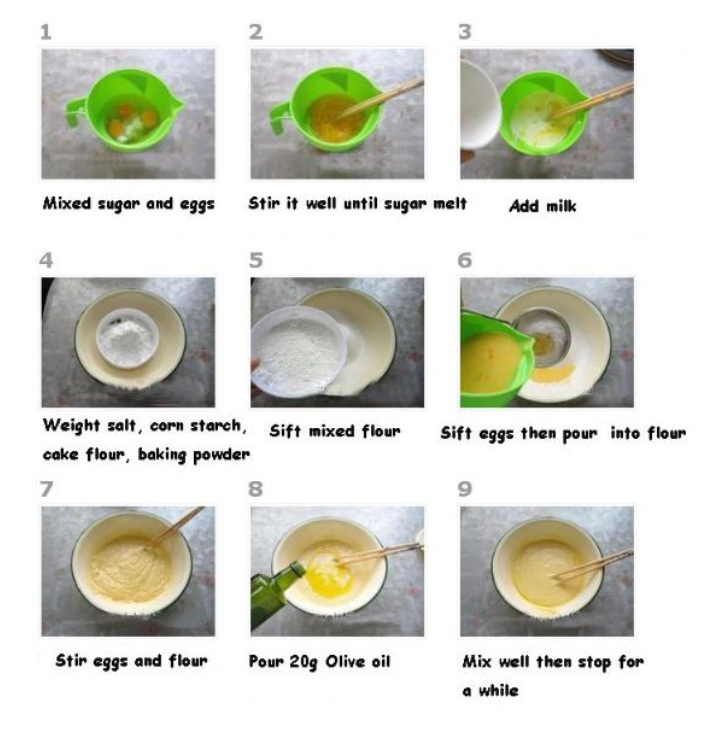 1

Mixed sugar and eggs

2

Stir it well until sugar melt

3

Add milk

4

Weight salt, corn starch, cake flour, baking powder

5

Sift mixed flour

6

Sift eggs then pour into flour

7

Stir eggs and flour

8

Pour 20g Olive oil

9

Mix well then stop for a while